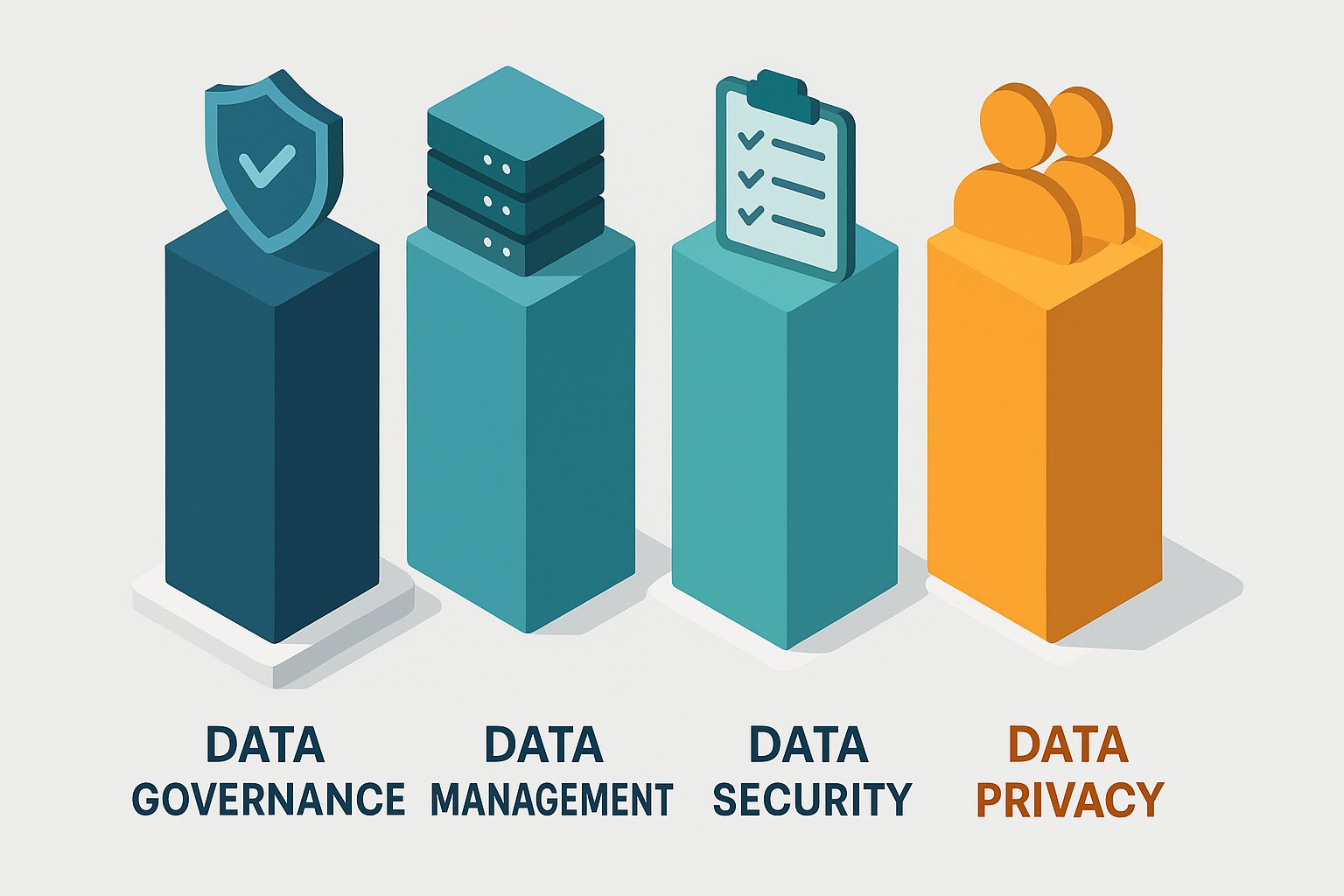 DATA
GOVERNANCE

DATA
MANAGEMENT

DATA
SECURITY

DATA
PRIVACY